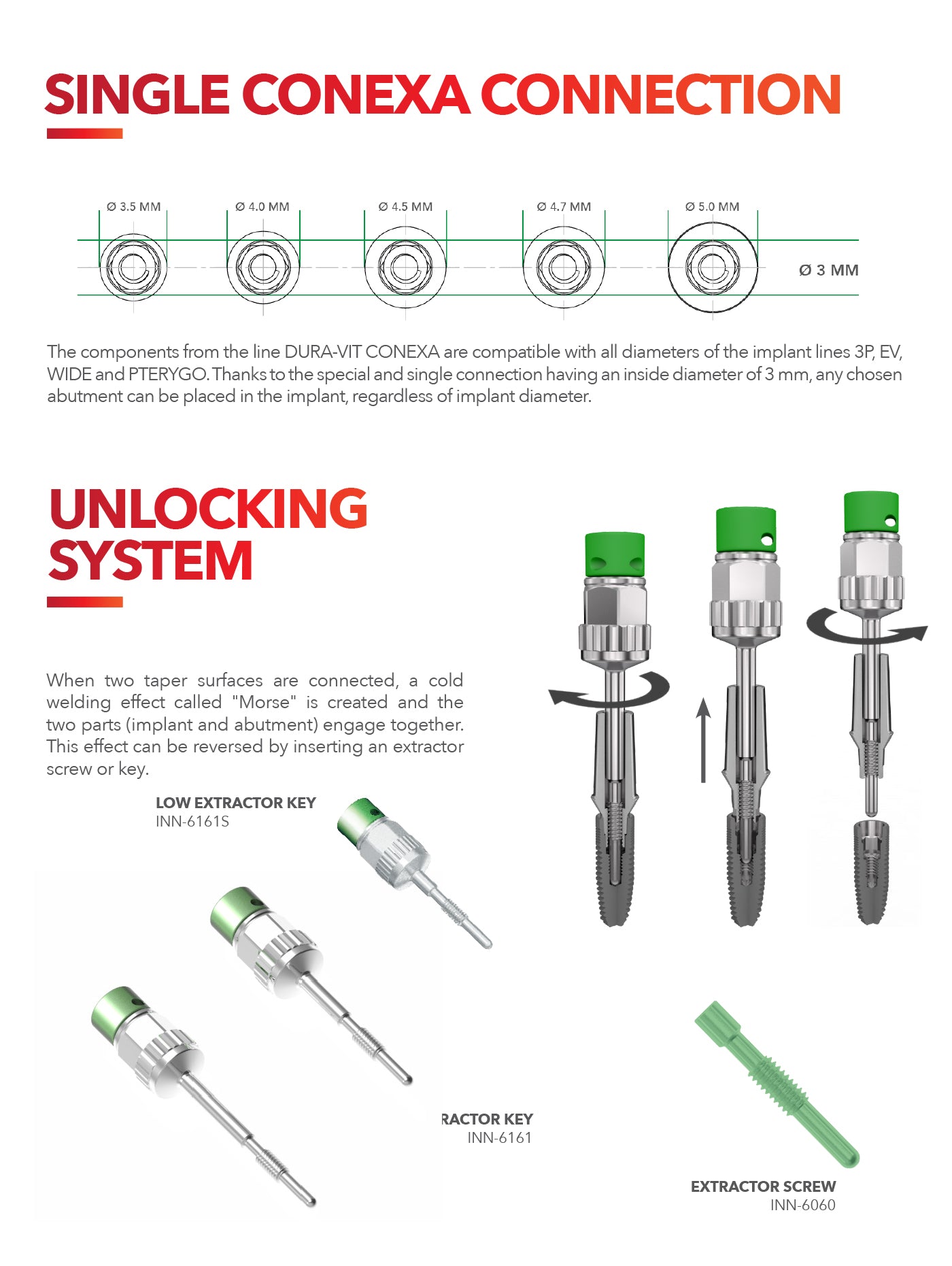 SINGLE CONEXA CONNECTION

Ø 3.5 MM

Ø 4.0 MM

Ø 4.5 MM

Ø 4.7 MM

Ø 5.0 MM

Ø 3 MM

The components from the line DURA-VIT CONEXA are compatible with all diameters of the implant lines 3P, EV, WIDE and PTERYGO. Thanks to the special and single connection having an inside diameter of 3 mm, any chosen abutment can be placed in the implant, regardless of implant diameter.

UNLOCKING SYSTEM

When two taper surfaces are connected, a cold welding effect called "Morse" is created and the two parts (implant and abutment) engage together. This effect can be reversed by inserting an extractor screw or key.

LOW EXTRACTOR KEY
INN-6161S

RACTOR KEY
INN-6161

EXTRACTOR SCREW
INN-6060